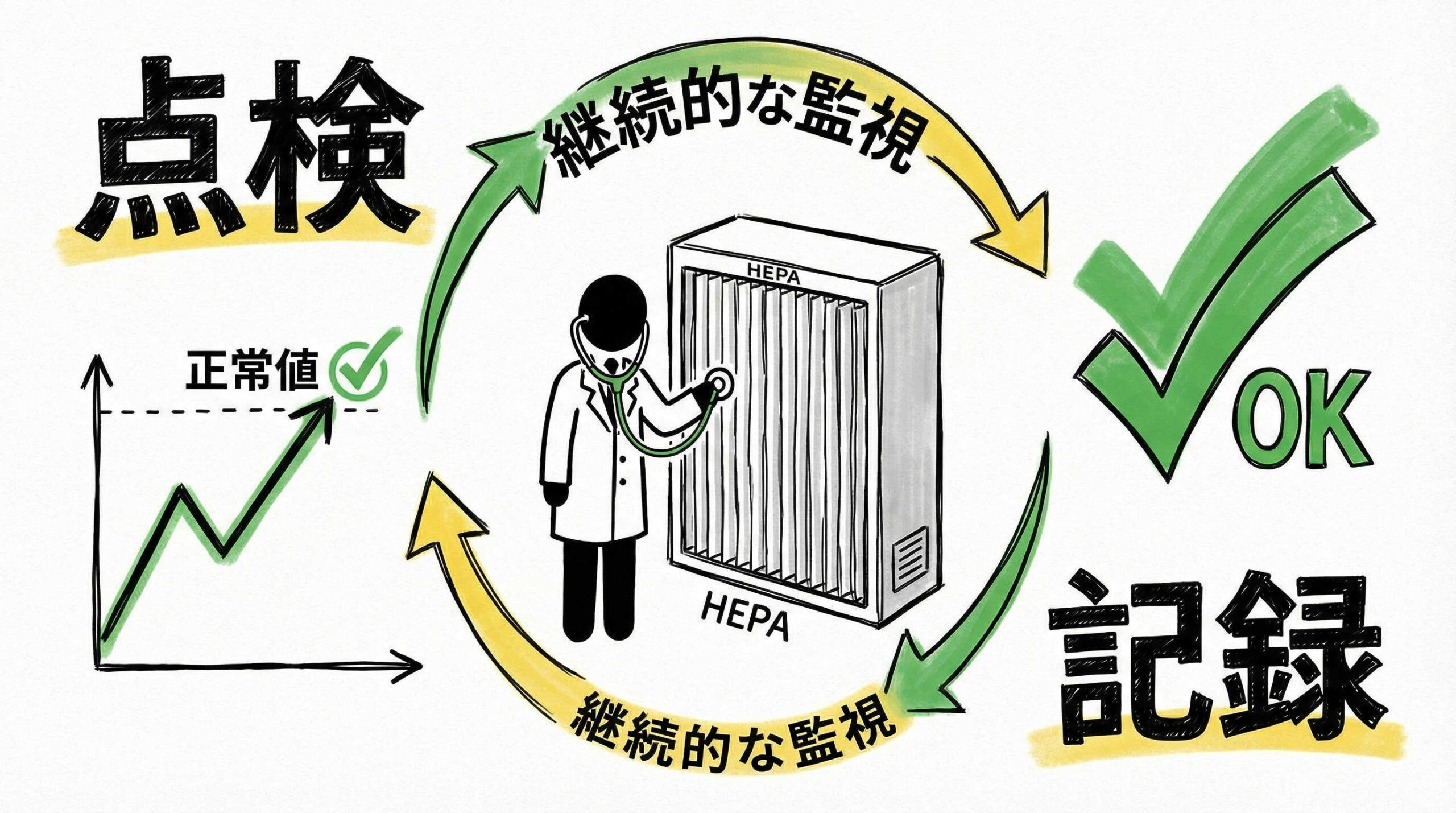 点検

継続的な監視

正常値

HEPA

HEPA

OK

継続的な監視

記録